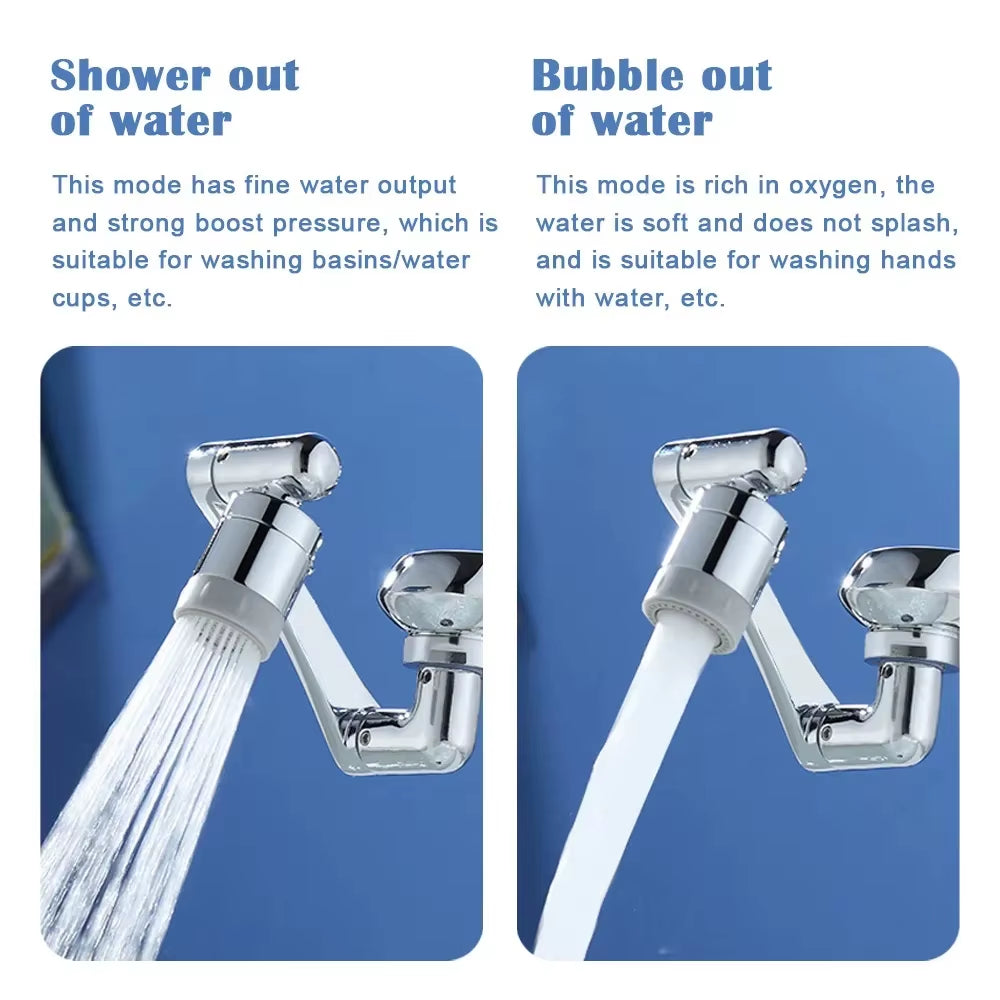 Shower out of water

This mode has fine water output and strong boost pressure, which is suitable for washing basins/water cups, etc.

Bubble out of water

This mode is rich in oxygen, the water is soft and does not splash, and is suitable for washing hands with water, etc.